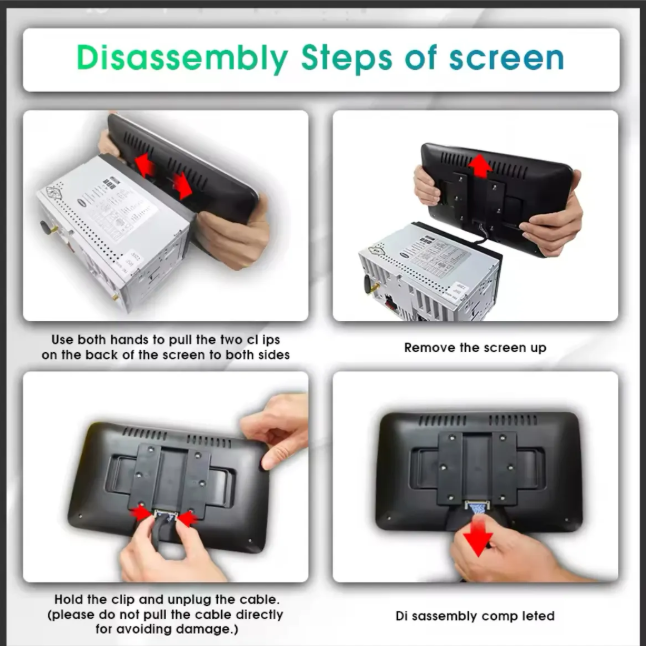 Disassembly Steps of screen

Use both hands to pull the two cl ips on the back of the screen to both sides

Remove the screen up

Hold the clip and unplug the cable. (please do not pull the cable directly for avoiding damage.)

Di sassembly comp leted